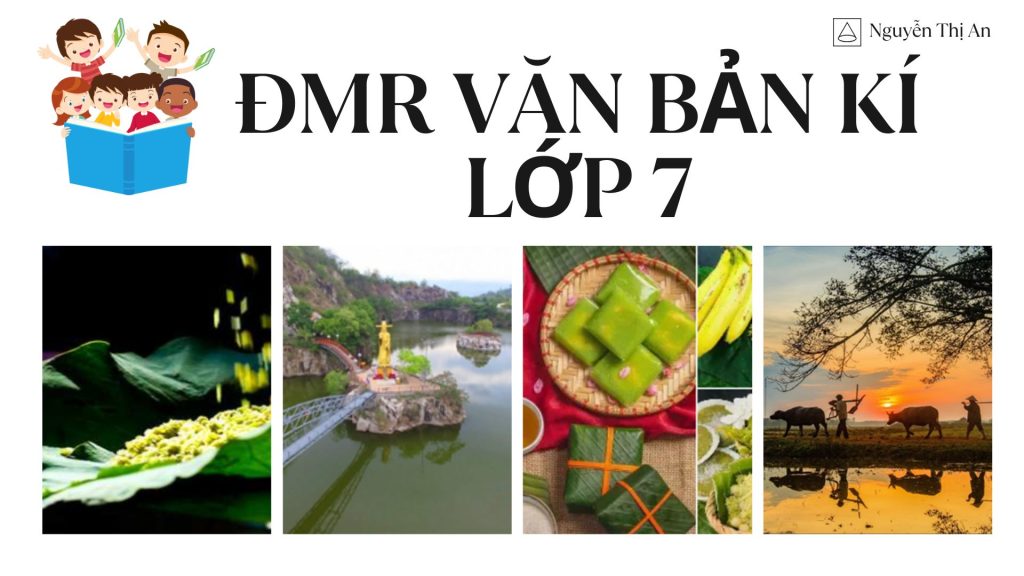 Nguyễn Thị An

ĐMR VĂN BẢN KÍ LỚP 7